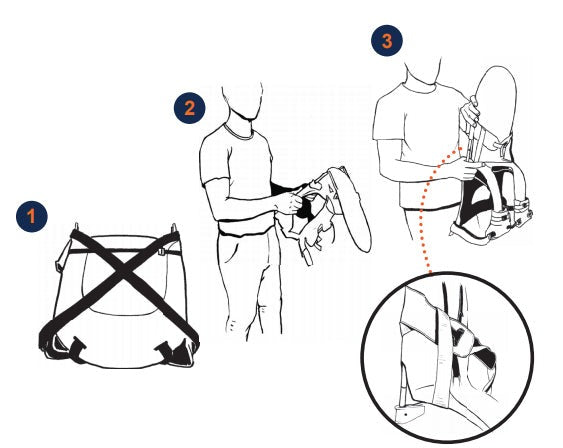 1

2

3